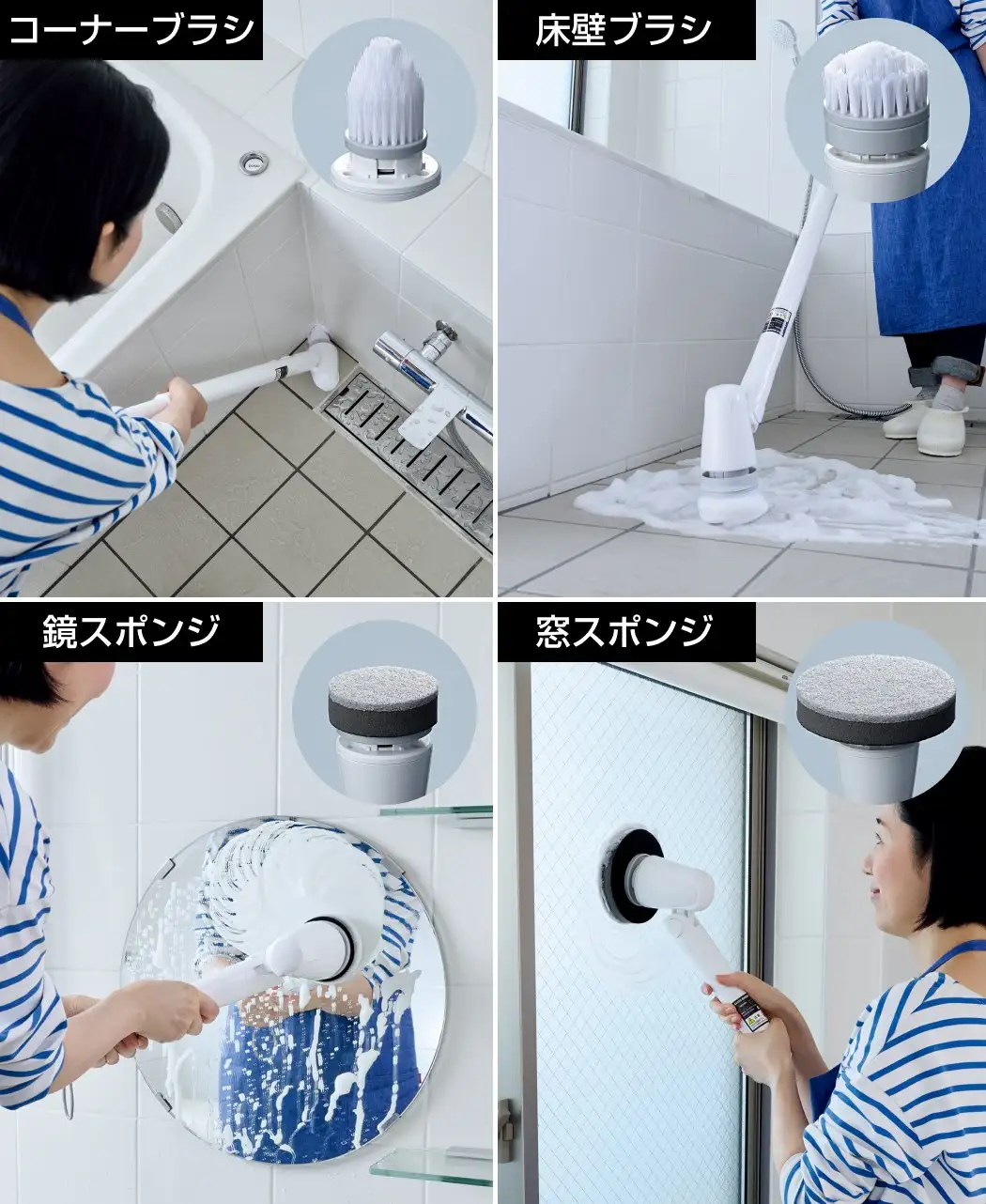 コーナーブラシ

床壁ブラシ

鏡スポンジ

窓スポンジ